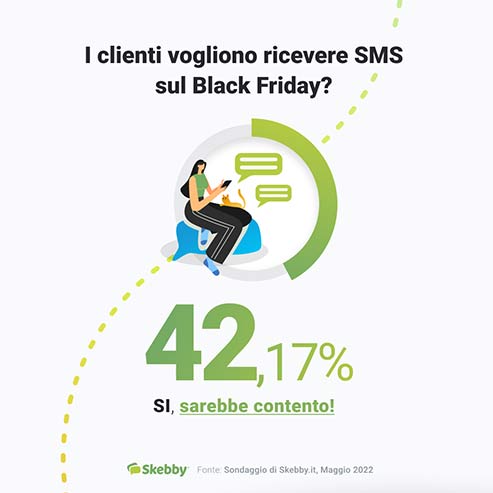 I clienti vogliono ricevere SMS sul Black Friday?

42,17%

SI, sarebbe contento!

Skebby Fonte: Sondaggio di Skebby.it, Maggio 2022