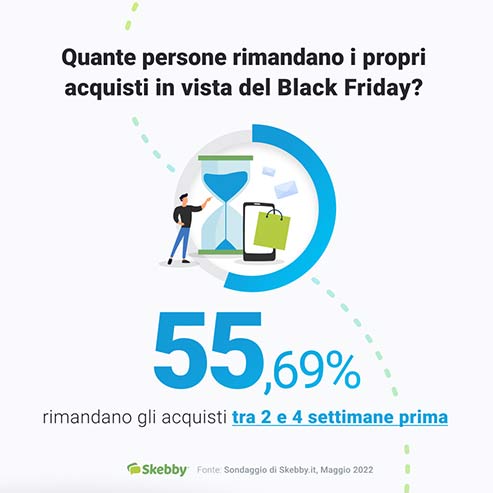 Quante persone rimandano i propri acquisti in vista del Black Friday?

55,69%

rimandano gli acquisti tra 2 e 4 settimane prima

Skebby Fonte: Sondaggio di Skebby.it, Maggio 2022