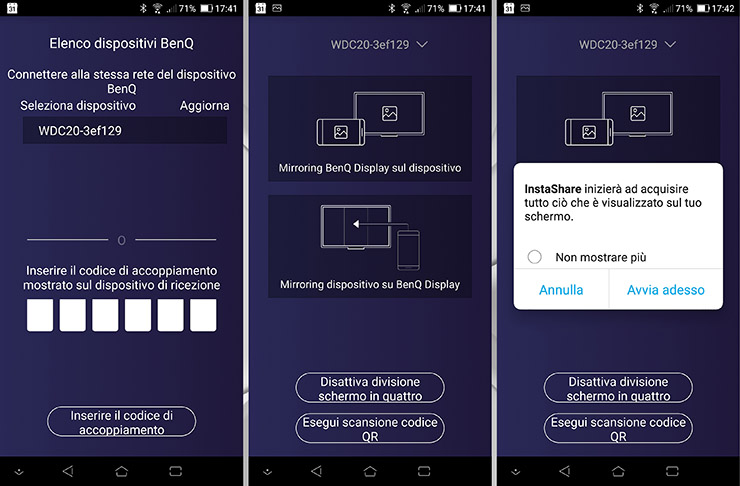 31 71% 17:41

Elenco dispositivi BenQ

Connettere alla stessa rete del dispositivo BenQ

Seleziona dispositivo

Aggiorna

WDC20-3ef129

O

Inserire il codice di accoppiamento mostrato sul dispositivo di ricezione

Inserire il codice di accoppiamento

31 71% 17:41

WDC20-3ef129

Mirroring BenQ Display sul dispositivo

Mirroring dispositivo su BenQ Display

Disattiva divisione schermo in quattro

Esegui scansione codice QR

31 71% 17:42

WDC20-3ef129

InstaShare inizierà ad acquisire tutto ciò che è visualizzato sul tuo schermo.

Non mostrare più

Annulla

Avvia adesso

Disattiva divisione schermo in quattro

Esegui scansione codice QR