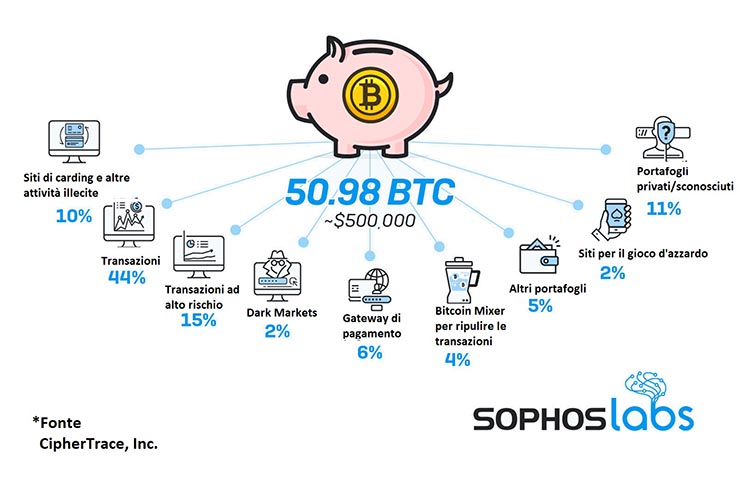 50.98 BTC
~$500.000

Siti di carding e altre attività illecite
10%

Transazioni
44%

Transazioni ad alto rischio
15%

Dark Markets
2%

Gateway di pagamento
6%

Bitcoin Mixer per ripulire le transazioni
4%

Altri portafogli
5%

Siti per il gioco d'azzardo
2%

Portafogli privati/sconosciuti
11%

*Fonte
CipherTrace, Inc.

SOPHOSlabs