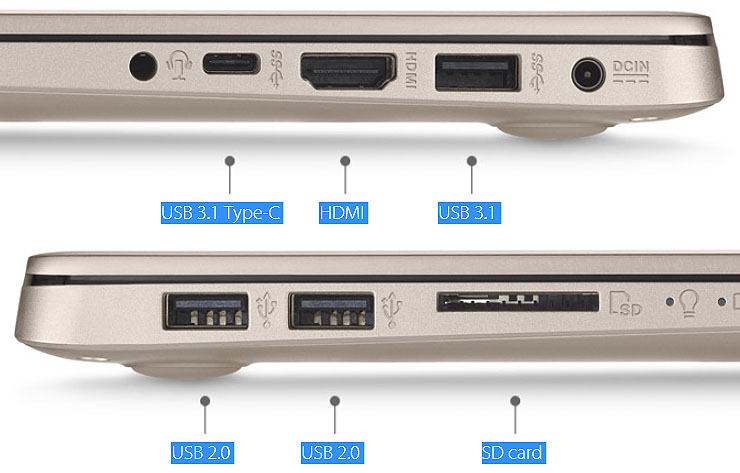 SS
HDMI
SS
DCIN

USB 3.1 Type-C
HDMI
USB 3.1

SD

USB 2.0
USB 2.0
SD card