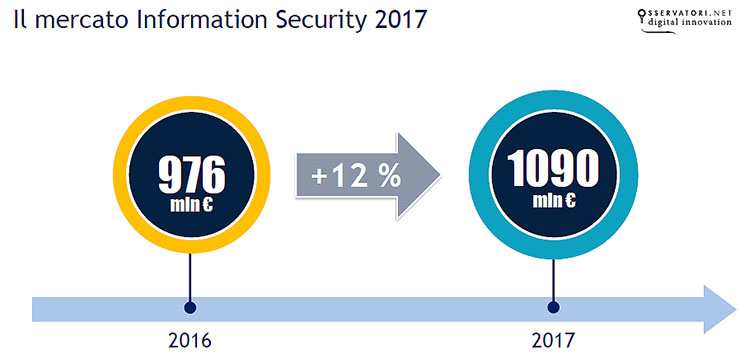 Il mercato Information Security 2017

OSSERVATORI.NET
digital innovation

976
mln €

+12 %

1090
mln €

2016

2017