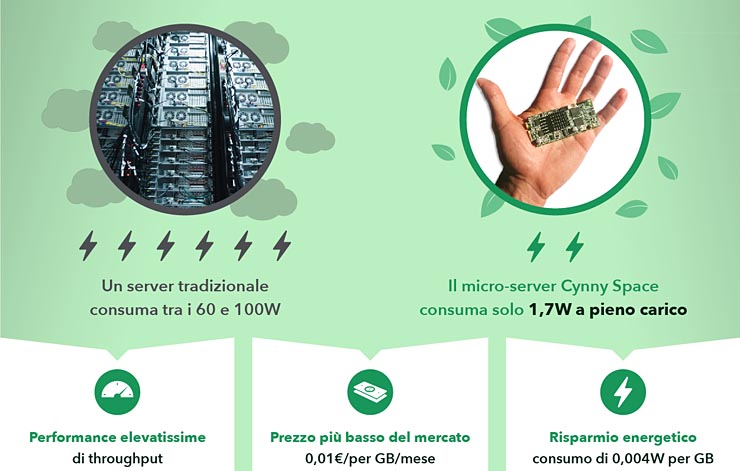 Un server tradizionale consuma tra i 60 e 100W

Il micro-server Cynny Space consuma solo 1,7W a pieno carico

Performance elevatissime di throughput

Prezzo più basso del mercato 0,01€/per GB/mese

Risparmio energetico consumo di 0,004W per GB