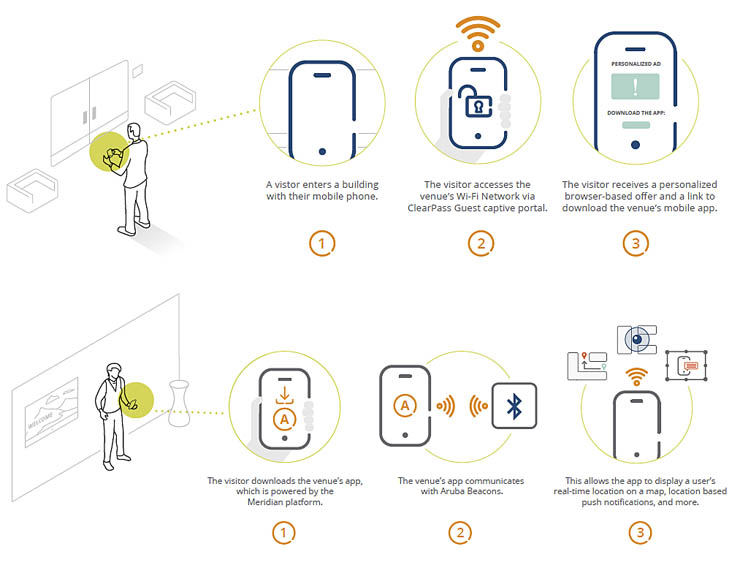 PERSONALIZED AD

!

DOWNLOAD THE APP:

A vistor enters a building with their mobile phone.

1

The visitor accesses the venue's Wi-Fi Network via ClearPass Guest captive portal.

2

The visitor receives a personalized browser-based offer and a link to download the venue's mobile app.

3

WELCOME

A

The visitor downloads the venue's app, which is powered by the Meridian platform.

1

A

The venue's app communicates with Aruba Beacons.

2

This allows the app to display a user's real-time location on a map, location based push notifications, and more.

3