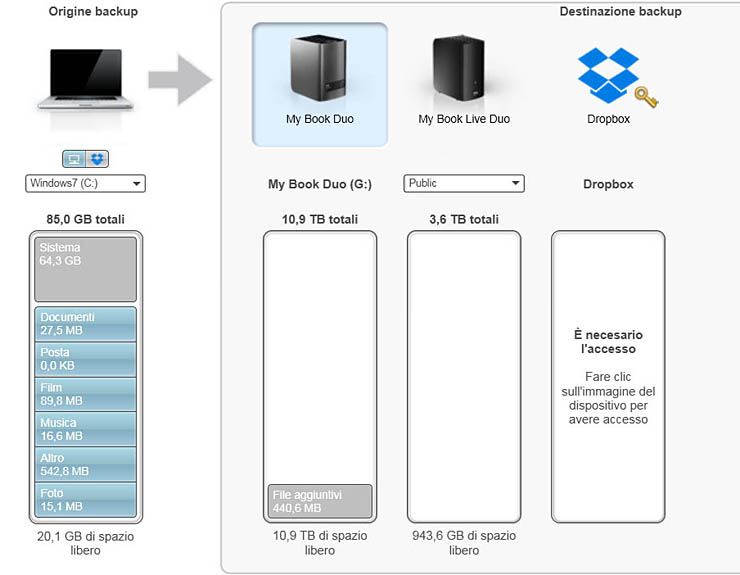 Origine backup

Windows7 (C:)

85,0 GB totali

Sistema
64,3 GB

Documenti
27,5 MB

Posta
0,0 KB

Film
89,8 MB

Musica
16,6 MB

Altro
542,8 MB

Foto
15,1 MB

20,1 GB di spazio libero

Destinazione backup

My Book Duo

My Book Live Duo

Dropbox

My Book Duo (G:)

10,9 TB totali

File aggiuntivi
440,6 MB

10,9 TB di spazio libero

Public

3,6 TB totali

943,6 GB di spazio libero

Dropbox

È necesario l'accesso

Fare clic sull'immagine del dispositivo per avere accesso